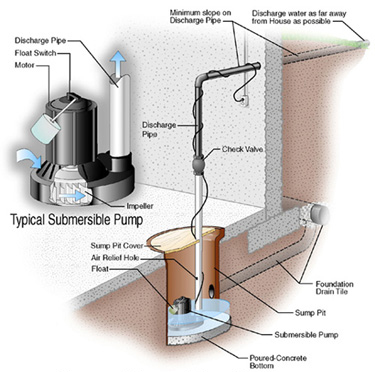 Minimum slope on Discharge Pipe

Discharge water as far away from House as possible

Discharge Pipe

Float Switch

Motor

Discharge Pipe

Check Valve

Impeller

Typical Submersible Pump

Sump Pit Cover

Air Relief Hole

Float

Foundation Drain Tile

Sump Pit

Submersible Pump

Poured-Concrete Bottom